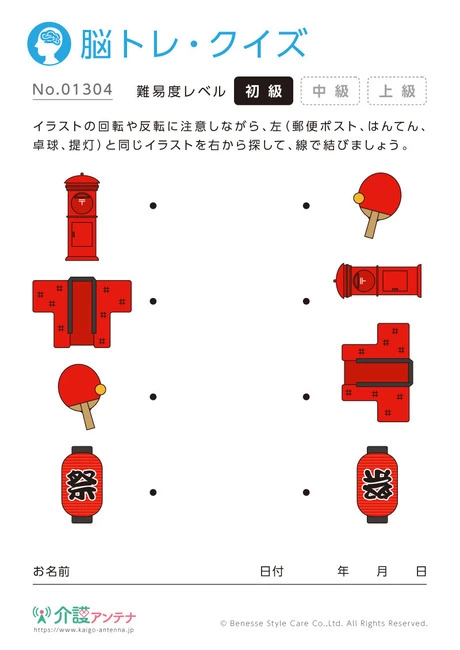 脳トレ・クイズ

No.01304 難易度レベル 初級 中級 上級

イラストの回転や反転に注意しながら、左（郵便ポスト、はんてん、卓球、提灯）と同じイラストを右から探して、線で結びましょう。

〒

〒

祭

祭

お名前 日付 年 月 日

介護アンテナ
https://www.kaigo-antenna.jp

© Benesse Style Care Co.,Ltd. All Rights Reserved.