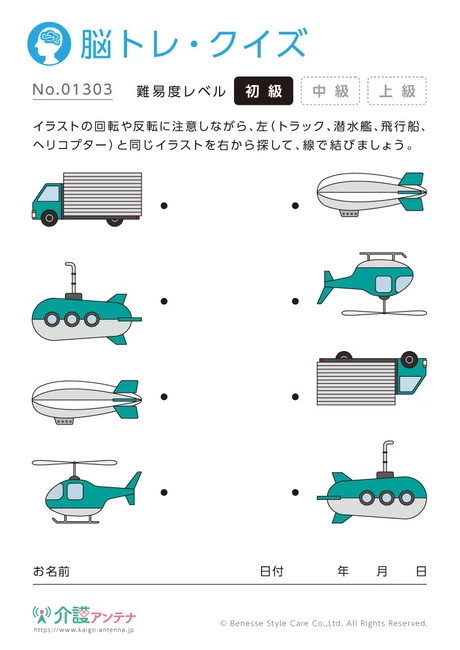 脳トレ・クイズ

No.01303

難易度レベル 初級 中級 上級

イラストの回転や反転に注意しながら、左(トラック、潜水艦、飛行船、ヘリコプター)と同じイラストを右から探して、線で結びましょう。

お名前

日付 年 月 日

介護アンテナ
https://www.kaigo-antenna.jp

© Benesse Style Care Co.,Ltd. All Rights Reserved.