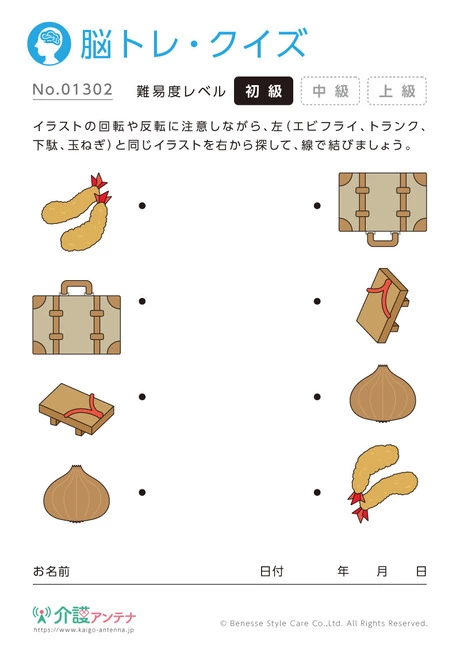 脳トレ・クイズ

No.01302　難易度レベル　初級　中級　上級

イラストの回転や反転に注意しながら、左（エビフライ、トランク、下駄、玉ねぎ）と同じイラストを右から探して、線で結びましょう。

お名前　日付　年　月　日

介護アンテナ
https://www.kaigo-antenna.jp

© Benesse Style Care Co.,Ltd. All Rights Reserved.