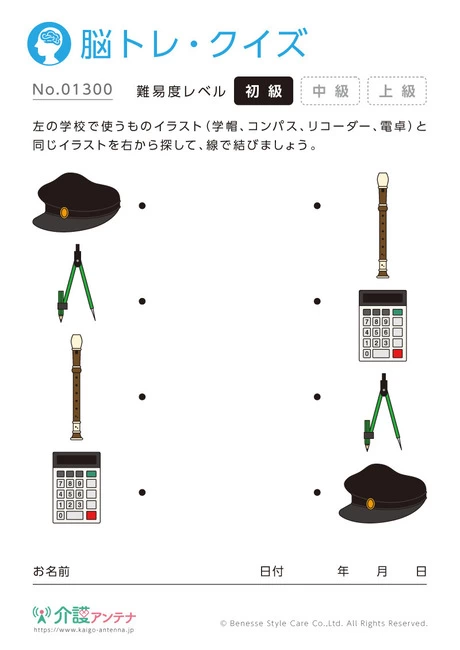 脳トレ・クイズ

No.01300 難易度レベル 初級 中級 上級

左の学校で使うものイラスト（学帽、コンパス、リコーダー、電卓）と同じイラストを右から探して、線で結びましょう。

7 8 9
4 5 6
1 2 3
0

7 8 9
4 5 6
1 2 3
0

お名前 日付 年 月 日

介護アンテナ
https://www.kaigo-antenna.jp

© Benesse Style Care Co.,Ltd. All Rights Reserved.