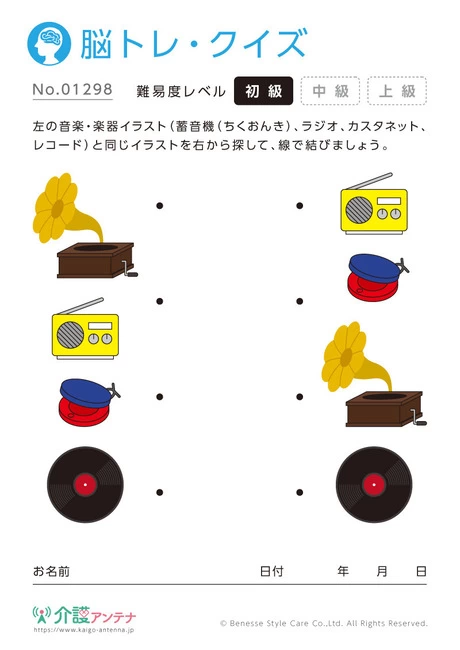 脳トレ・クイズ

No.01298　難易度レベル　初級　中級　上級

左の音楽・楽器イラスト（蓄音機（ちくおんき）、ラジオ、カスタネット、レコード）と同じイラストを右から探して、線で結びましょう。

お名前　日付　年　月　日

介護アンテナ
https://www.kaigo-antenna.jp

© Benesse Style Care Co.,Ltd. All Rights Reserved.