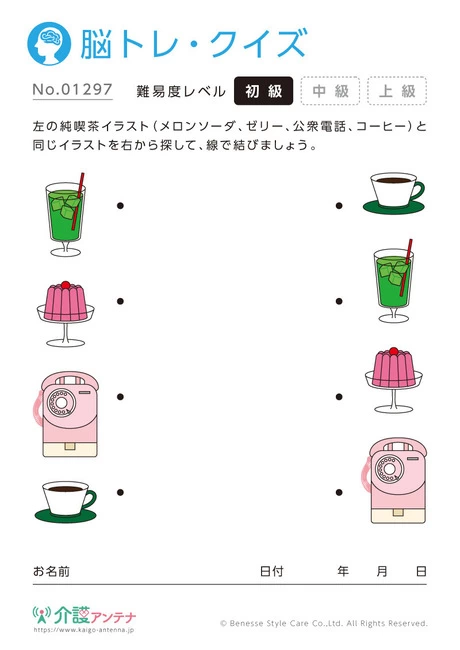 脳トレ・クイズ

No.01297

難易度レベル 初級 中級 上級

左の純喫茶イラスト（メロンソーダ、ゼリー、公衆電話、コーヒー）と同じイラストを右から探して、線で結びましょう。

お名前 日付 年 月 日

介護アンテナ
https://www.kaigo-antenna.jp

© Benesse Style Care Co.,Ltd. All Rights Reserved.