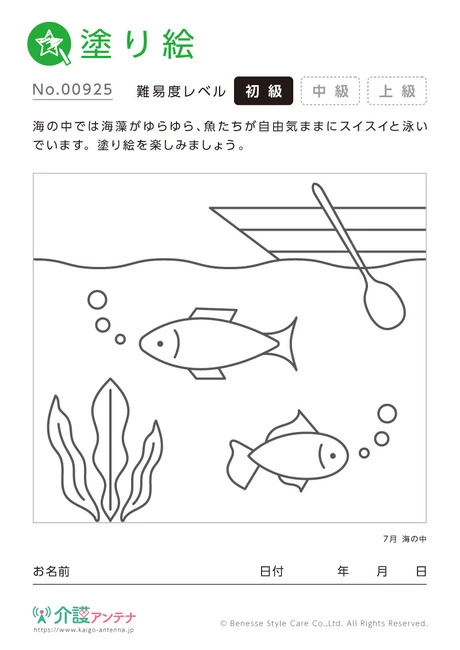 塗り絵

No.00925 難易度レベル 初級 中級 上級

海の中では海藻がゆらゆら、魚たちが自由気ままにスイスイと泳いでいます。塗り絵を楽しみましょう。

7月 海の中

お名前 日付 年 月 日

介護アンテナ
https://www.kaigo-antenna.jp

© Benesse Style Care Co.,Ltd. All Rights Reserved.