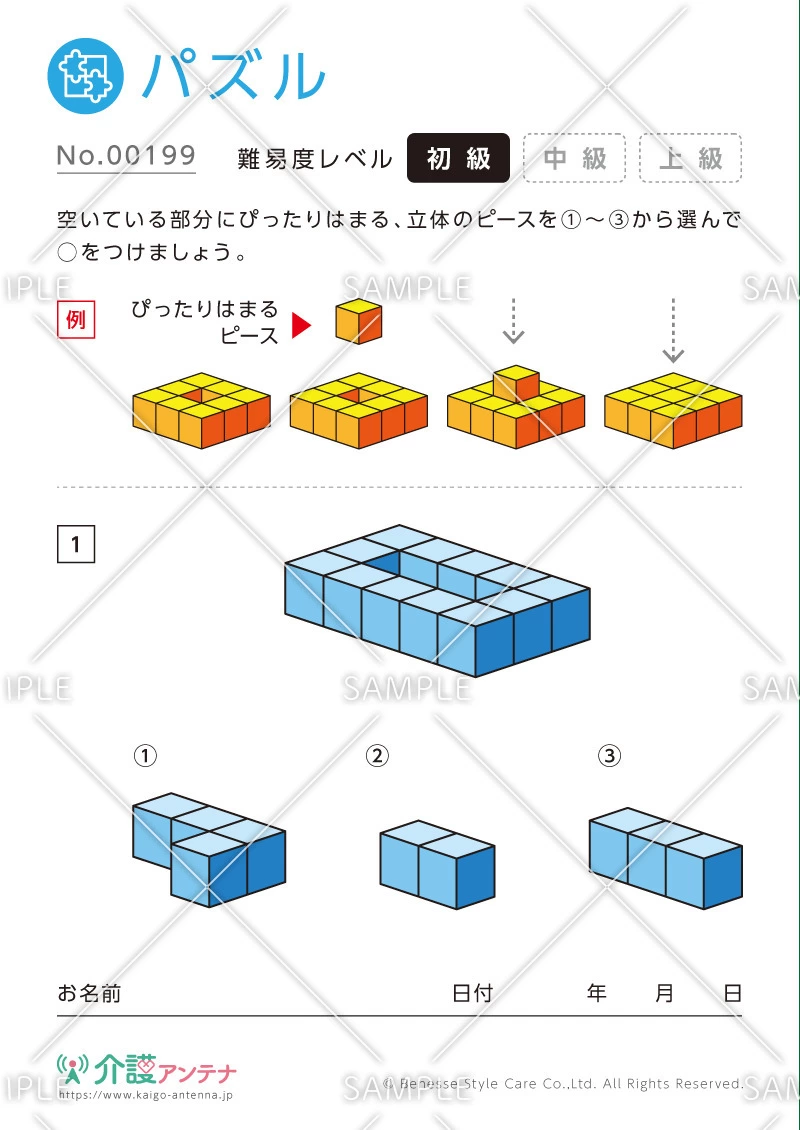 パズル

No.00199 難易度レベル 初級 中級 上級

空いている部分にぴったりはまる、立体のピースを①〜③から選んで○をつけましょう。

SAMPLE

例 ぴったりはまるピース

1

SAMPLE

① ② ③

お名前 日付 年 月 日

介護アンテナ
https://www.kaigo-antenna.jp

SAMPLE © Benesse Style Care Co.,Ltd. All Rights Reserved.