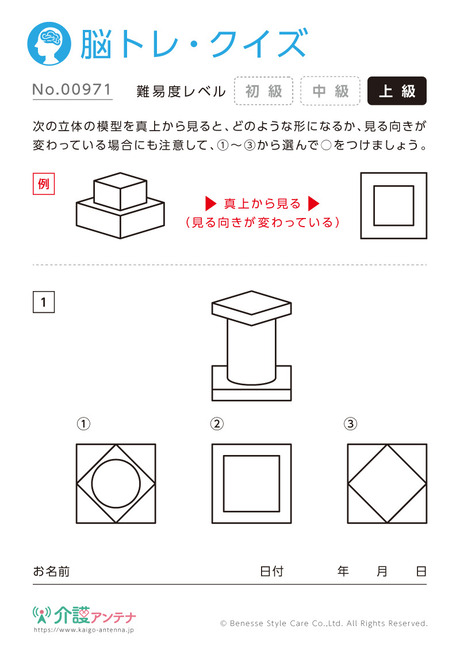 脳トレ・クイズ

No.00971　難易度レベル　初級　中級　上級

次の立体の模型を真上から見ると、どのような形になるか、見る向きが変わっている場合にも注意して、①～③から選んで○をつけましょう。

例

▶ 真上から見る ▶
（見る向きが変わっている）

1

①　②　③

お名前　日付　年　月　日

介護アンテナ
https://www.kaigo-antenna.jp

© Benesse Style Care Co.,Ltd. All Rights Reserved.