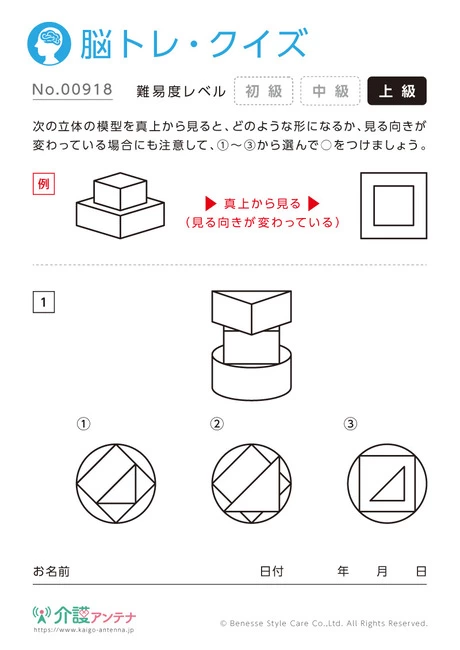 脳トレ・クイズ

No.00918　難易度レベル　初級　中級　上級

次の立体の模型を真上から見ると、どのような形になるか、見る向きが変わっている場合にも注意して、①～③から選んで○をつけましょう。

例

▶ 真上から見る ▶
（見る向きが変わっている）

1

①

②

③

お名前　日付　年　月　日

介護アンテナ
https://www.kaigo-antenna.jp

© Benesse Style Care Co.,Ltd. All Rights Reserved.