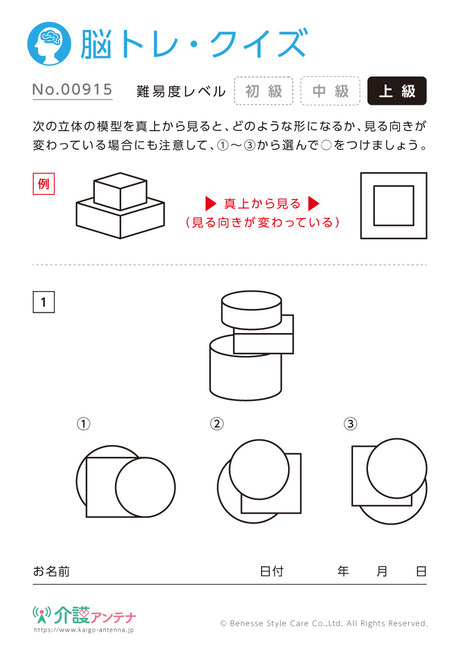 脳トレ・クイズ

No.00915

難易度レベル 初級 中級 上級

次の立体の模型を真上から見ると、どのような形になるか、見る向きが変わっている場合にも注意して、①～③から選んで○をつけましょう。

例

▶ 真上から見る ▶
（見る向きが変わっている）

1

①

②

③

お名前　　日付　年　月　日

介護アンテナ
https://www.kaigo-antenna.jp

© Benesse Style Care Co.,Ltd. All Rights Reserved.