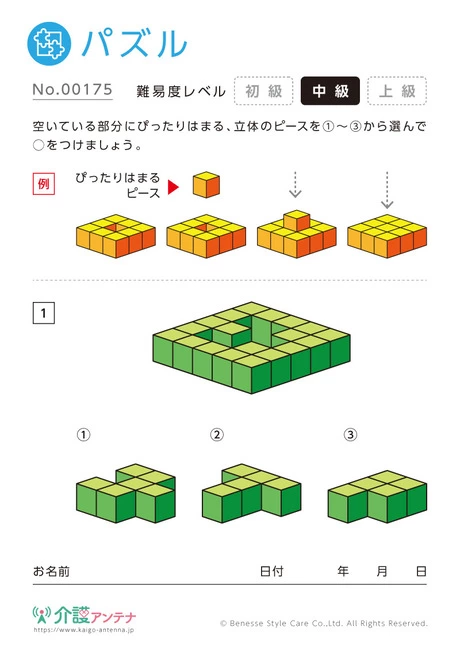 パズル

No.00175 難易度レベル 初級 中級 上級

空いている部分にぴったりはまる、立体のピースを①～③から選んで○をつけましょう。

例 ぴったりはまるピース

1

①

②

③

お名前 日付 年 月 日

介護アンテナ
https://www.kaigo-antenna.jp

© Benesse Style Care Co.,Ltd. All Rights Reserved.