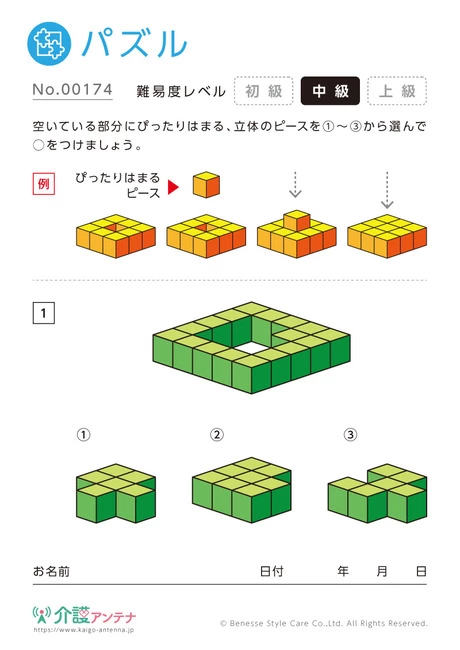 パズル

No.00174　難易度レベル　初級　中級　上級

空いている部分にぴったりはまる、立体のピースを①～③から選んで○をつけましょう。

例　ぴったりはまるピース

1

①　②　③

お名前　日付　年　月　日

介護アンテナ
https://www.kaigo-antenna.jp

© Benesse Style Care Co.,Ltd. All Rights Reserved.