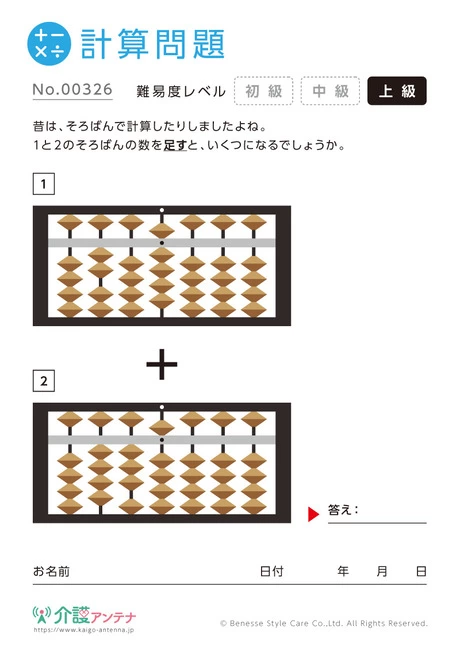 計算問題

No.00326　難易度レベル　初級　中級　上級

昔は、そろばんで計算したりしましたよね。
1と2のそろばんの数を足すと、いくつになるでしょうか。

1

+

2

答え：

お名前　日付　年　月　日

介護アンテナ
https://www.kaigo-antenna.jp

© Benesse Style Care Co.,Ltd. All Rights Reserved.