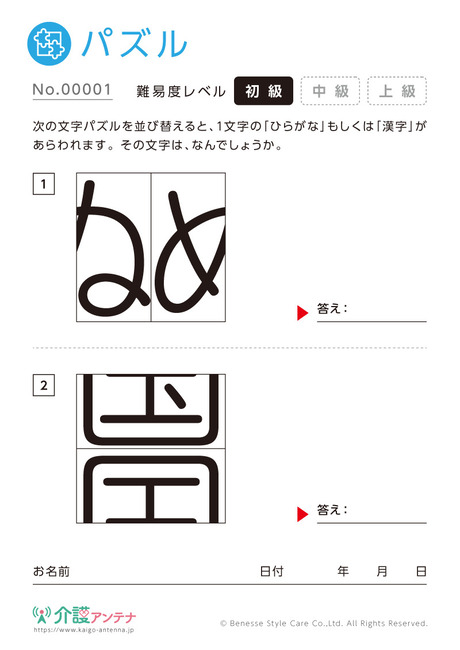 パズル

No.00001

難易度レベル　初級　中級　上級

次の文字パズルを並び替えると、1文字の「ひらがな」もしくは「漢字」があらわれます。その文字は、なんでしょうか。

1

答え：

2

答え：

お名前　日付　年　月　日

介護アンテナ
https://www.kaigo-antenna.jp

© Benesse Style Care Co.,Ltd. All Rights Reserved.