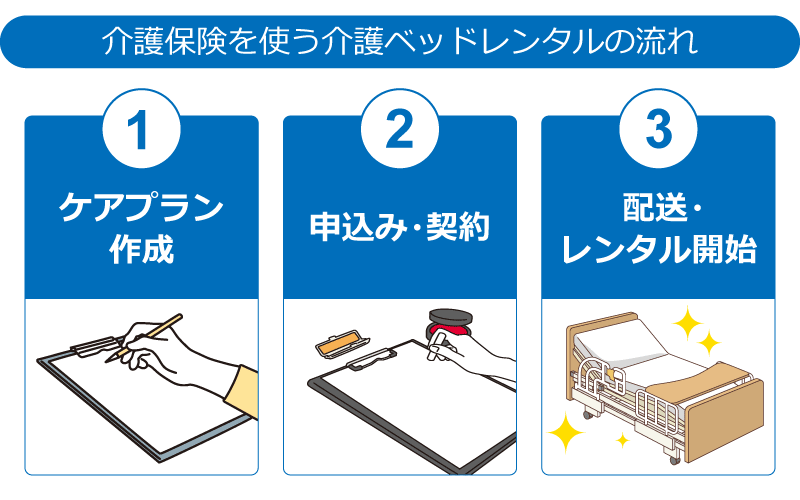 介護保険を使う介護ベッドレンタルの流れ

1
ケアプラン作成

2
申込み・契約

3
配送・レンタル開始