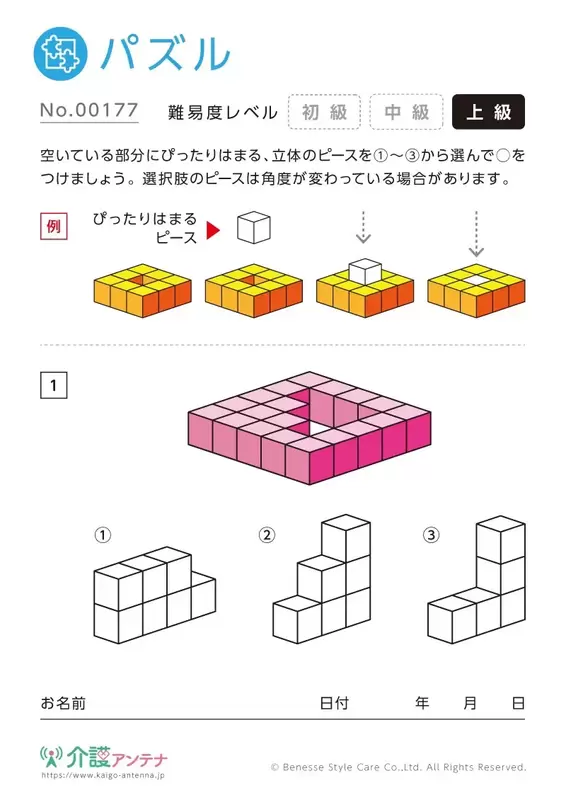 パズル

No.00177 難易度レベル 初級 中級 上級

空いている部分にぴったりはまる、立体のピースを①～③から選んで○をつけましょう。選択肢のピースは角度が変わっている場合があります。

例 ぴったりはまるピース

1

①

②

③

お名前 日付 年 月 日

介護アンテナ
https://www.kaigo-antenna.jp

© Benesse Style Care Co.,Ltd. All Rights Reserved.